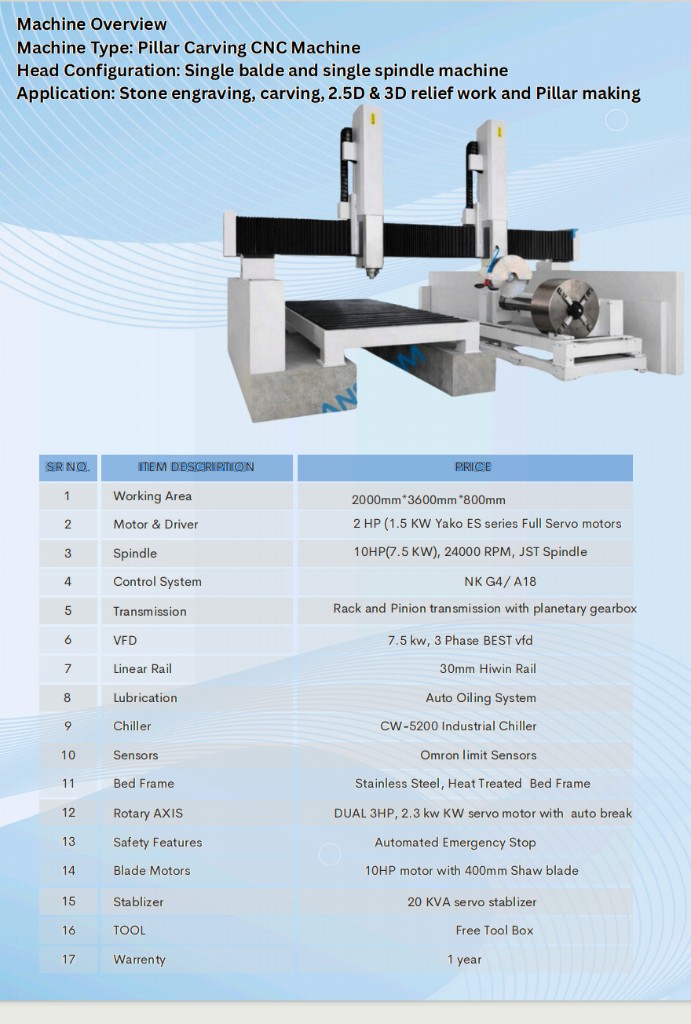 Machine Overview
Machine Type: Pillar Carving CNC Machine
Head Configuration: Single balde and single spindle machine
Application: Stone engraving, carving, 2.5D & 3D relief work and Pillar making

| SR NO. | ITEM DESCRIPTION | PRICE |
|---|---|---|
| 1 | Working Area | 2000mm*3600mm*800mm |
| 2 | Motor & Driver | 2 HP (1.5 KW Yako ES series Full Servo motors |
| 3 | Spindle | 10HP(7.5 KW), 24000 RPM, JST Spindle |
| 4 | Control System | NK G4/ A18 |
| 5 | Transmission | Rack and Pinion transmission with planetary gearbox |
| 6 | VFD | 7.5 kw, 3 Phase BEST vfd |
| 7 | Linear Rail | 30mm Hiwin Rail |
| 8 | Lubrication | Auto Oiling System |
| 9 | Chiller | CW-5200 Industrial Chiller |
| 10 | Sensors | Omron limit Sensors |
| 11 | Bed Frame | Stainless Steel, Heat Treated Bed Frame |
| 12 | Rotary AXIS | DUAL 3HP, 2.3 kw KW servo motor with auto break |
| 13 | Safety Features | Automated Emergency Stop |
| 14 | Blade Motors | 10HP motor with 400mm Shaw blade |
| 15 | Stablizer | 20 KVA servo stablizer |
| 16 | TOOL | Free Tool Box |
| 17 | Warrenty | 1 year |